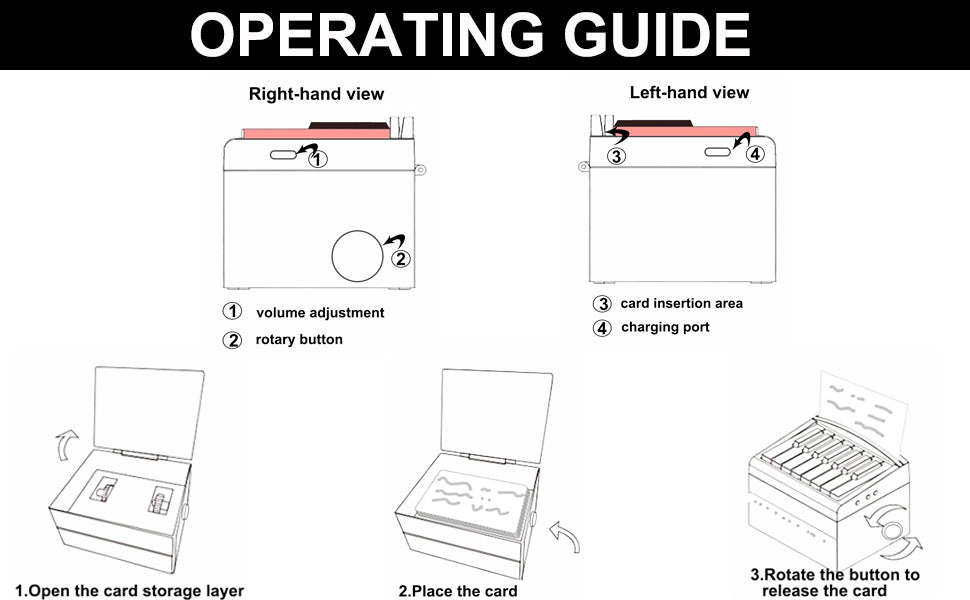 OPERATING GUIDE

Right-hand view

①

②

① volume adjustment

② rotary button

Left-hand view

③

④

③ card insertion area

④ charging port

1.Open the card storage layer

2.Place the card

3.Rotate the button to release the card